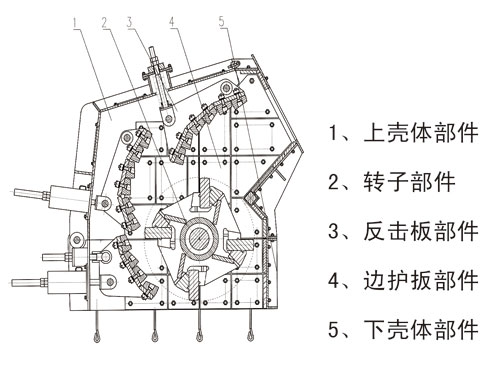 1 2 3 4 5

1、上壳体部件

2、转子部件

3、反击板部件

4、边护扳部件

5、下壳体部件